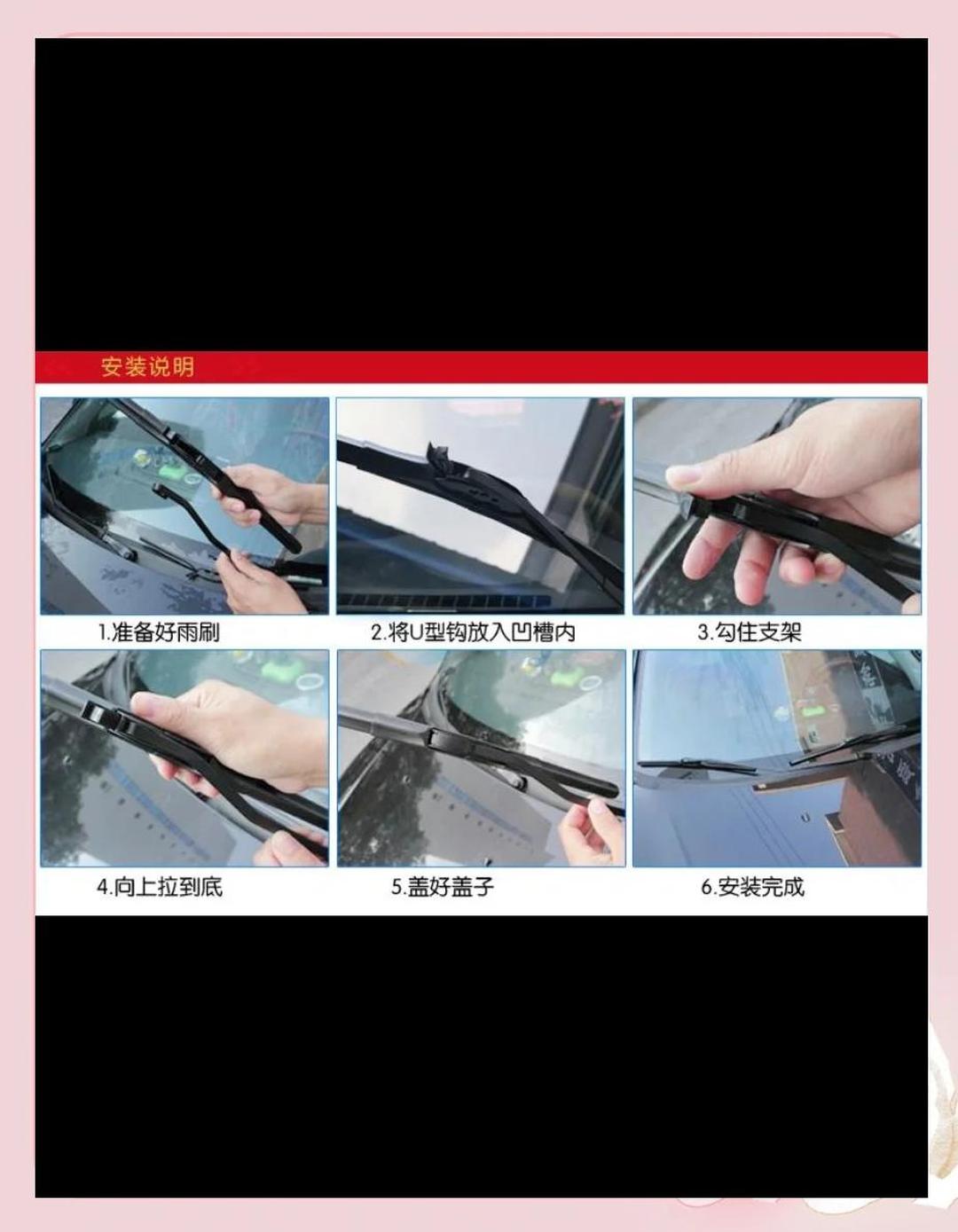 安装说明

1.准备好雨刷

2.将U型钩放入凹槽内

3.勾住支架

4.向上拉到底

5.盖好盖子

6.安装完成