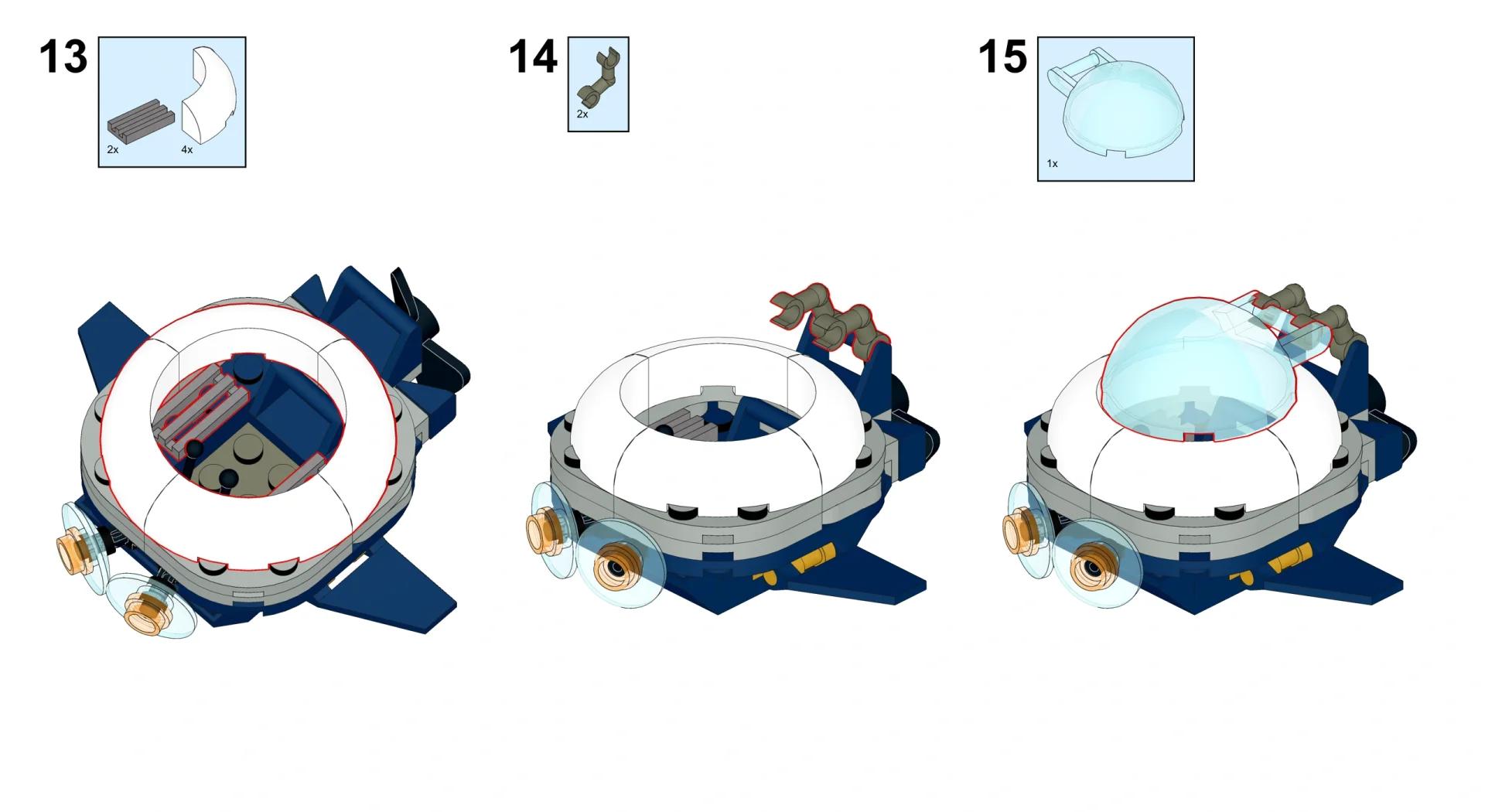 13

2x 4x

14

2x

15

1x