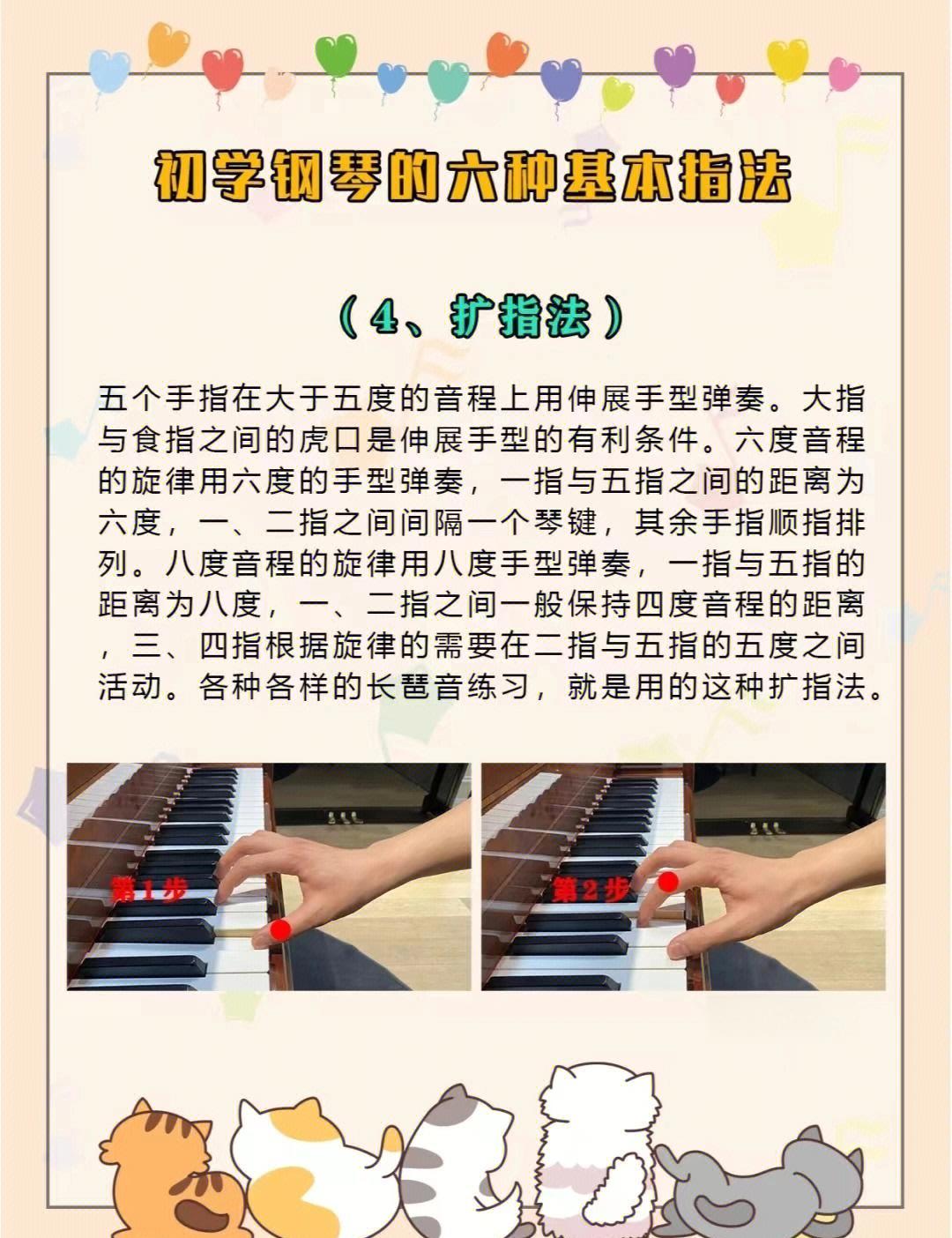 初学钢琴的六种基本指法

（4、扩指法）

五个手指在大于五度的音程上用伸展手型弹奏。大指与食指之间的虎口是伸展手型的有利条件。六度音程的旋律用六度的手型弹奏，一指与五指之间的距离为六度，一、二指之间间隔一个琴键，其余手指顺指排列。八度音程的旋律用八度手型弹奏，一指与五指的距离为八度，一、二指之间一般保持四度音程的距离，三、四指根据旋律的需要在二指与五指的五度之间活动。各种各样的长琶音练习，就是用的这种扩指法。

第1步

第2步