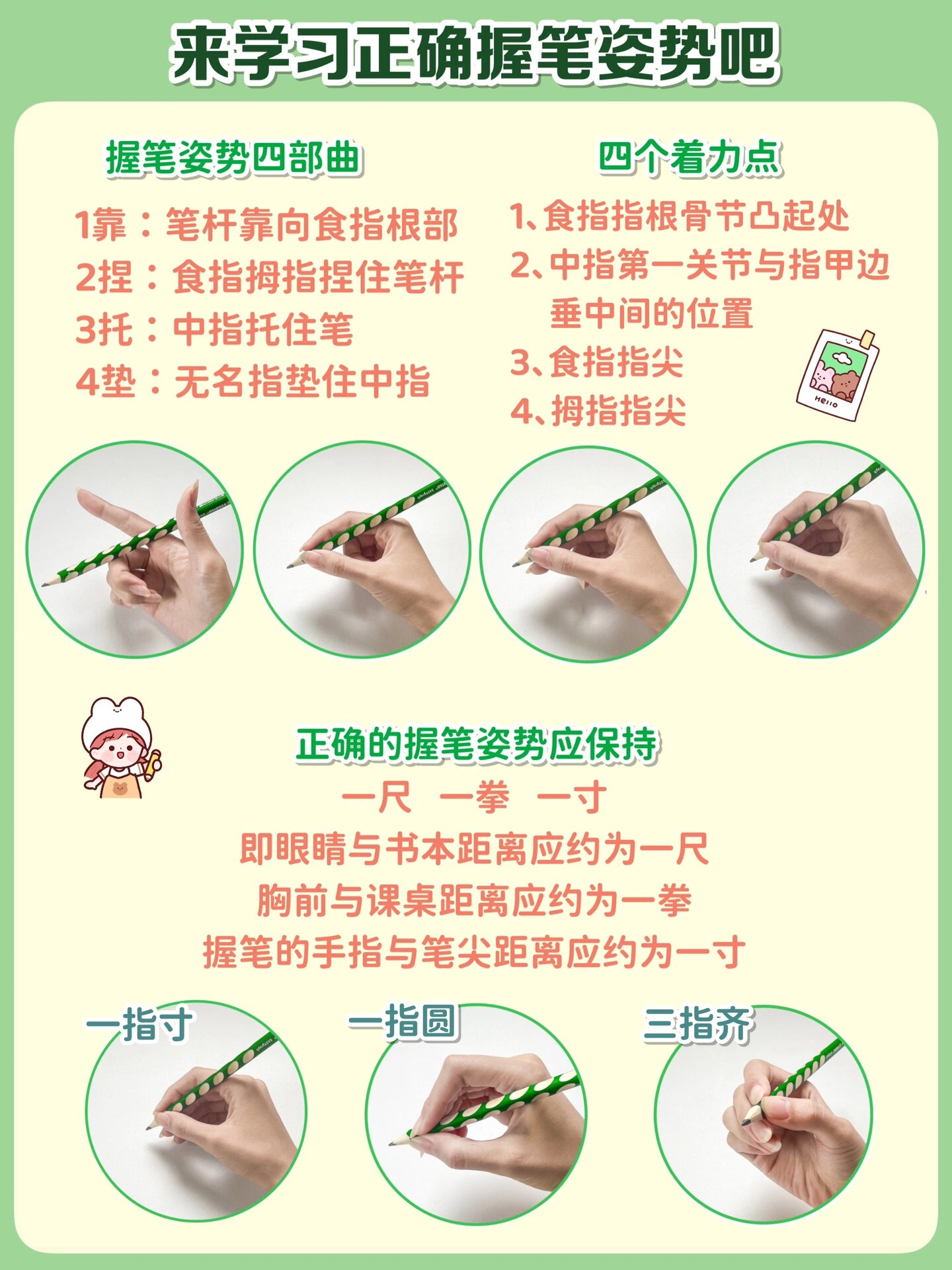 来学习正确握笔姿势吧

握笔姿势四部曲

1靠：笔杆靠向食指根部
2捏：食指拇指捏住笔杆
3托：中指托住笔
4垫：无名指垫住中指

四个着力点

1、食指指根骨节凸起处
2、中指第一关节与指甲边垂中间的位置
3、食指指尖
4、拇指指尖

Hello

正确的握笔姿势应保持
一尺 一拳 一寸
即眼睛与书本距离应约为一尺
胸前与课桌距离应约为一拳
握笔的手指与笔尖距离应约为一寸

一指寸
一指圆
三指齐