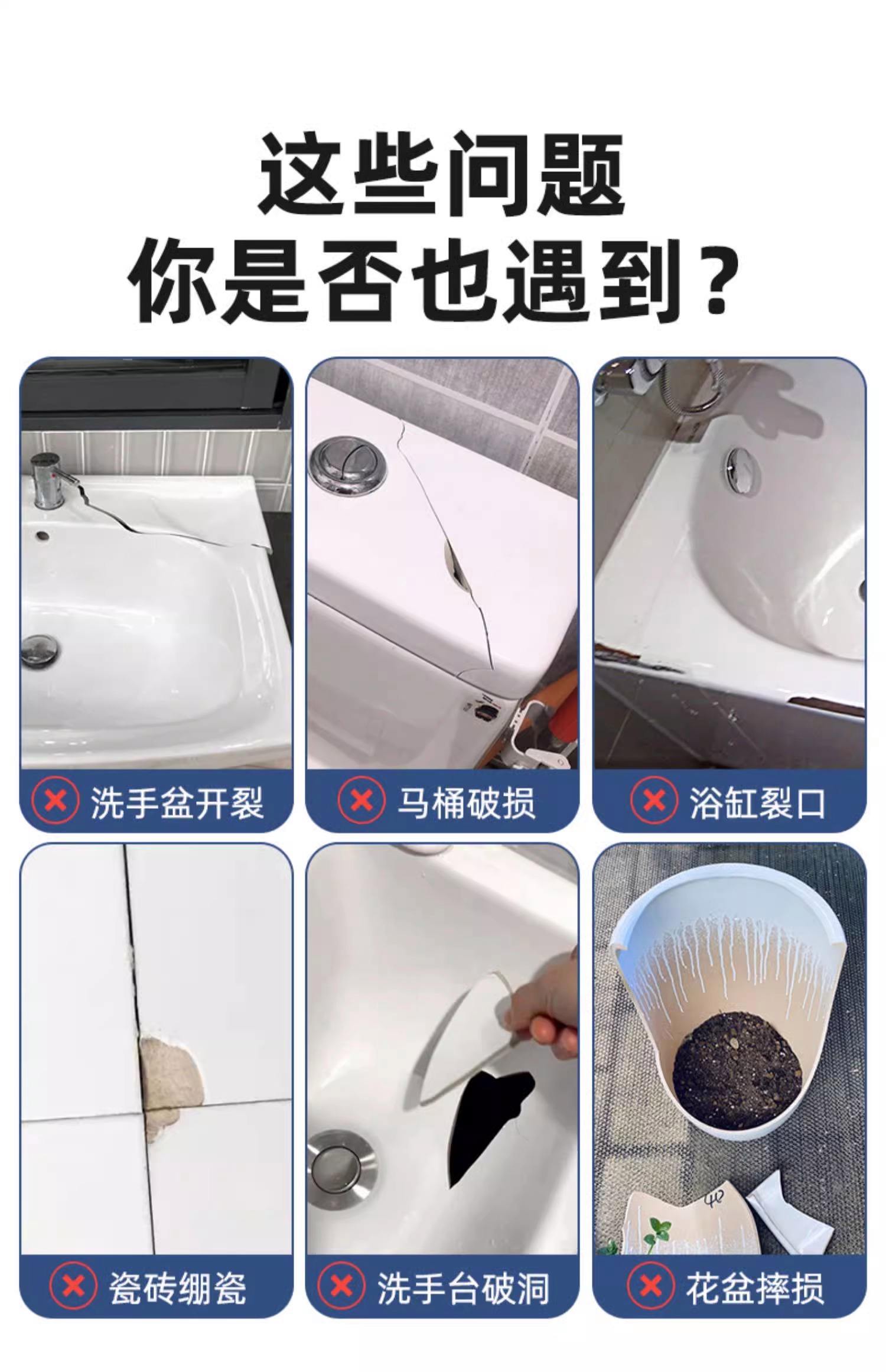 这些问题
你是否也遇到？

洗手盆开裂

马桶破损

浴缸裂口

瓷砖绷瓷

洗手台破洞

花盆摔损