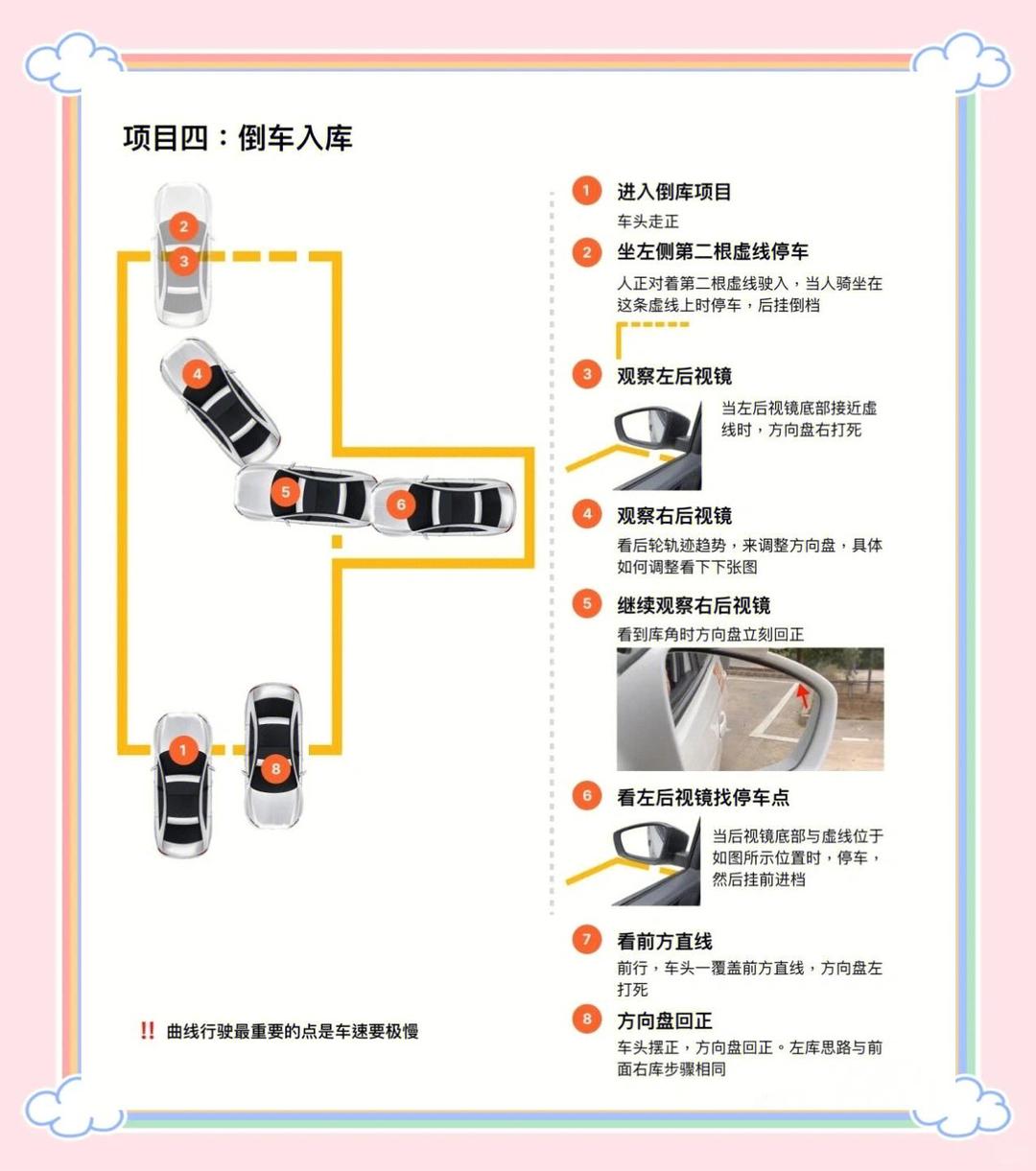 项目四：倒车入库

2
3
4
5
6
1
8

‼ 曲线行驶最重要的点是车速要极慢

1 进入倒库项目
车头走正

2 坐左侧第二根虚线停车
人正对着第二根虚线驶入，当人骑坐在这条虚线上时停车，后挂倒档

3 观察左后视镜
当左后视镜底部接近虚线时，方向盘右打死

4 观察右后视镜
看后轮轨迹趋势，来调整方向盘，具体如何调整看下下张图

5 继续观察右后视镜
看到库角时方向盘立刻回正

6 看左后视镜找停车点
当后视镜底部与虚线位于如图所示位置时，停车，然后挂前进档

7 看前方直线
前行，车头一覆盖前方直线，方向盘左打死

8 方向盘回正
车头摆正，方向盘回正。左库思路与前面右库步骤相同