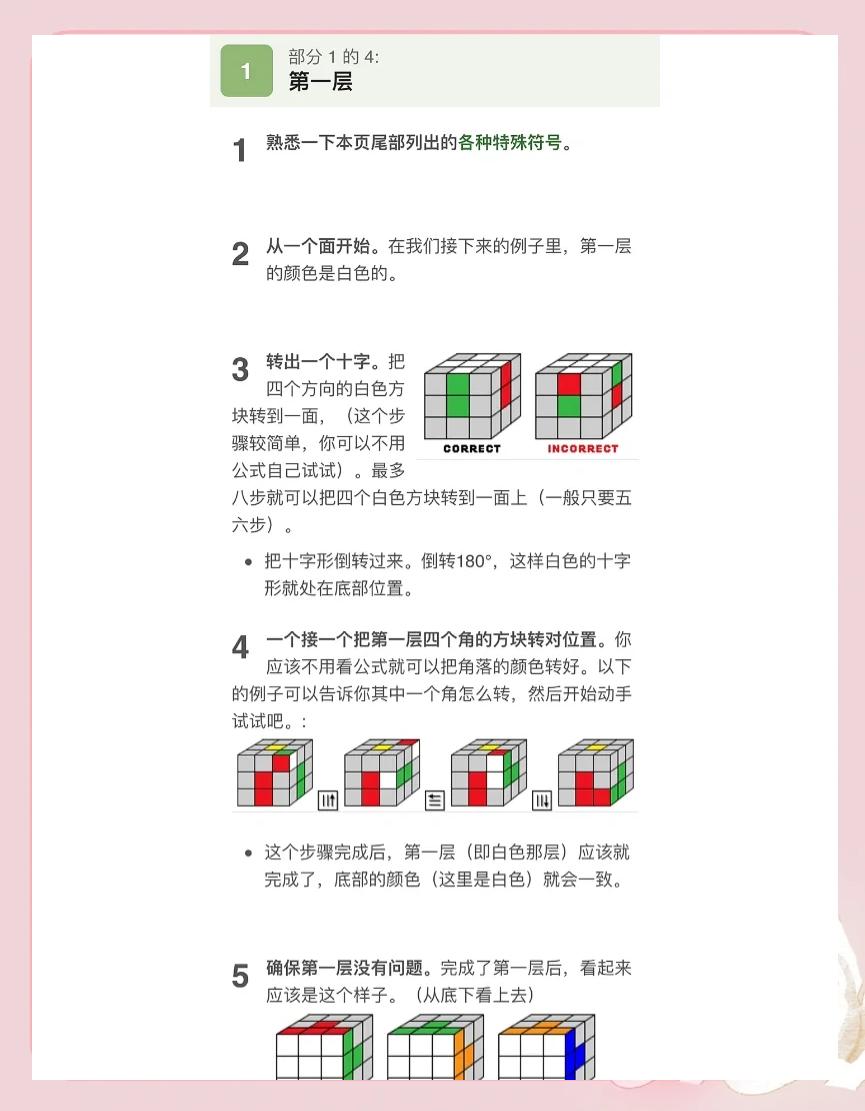 1

部分 1 的 4:
第一层

1 熟悉一下本页尾部列出的各种特殊符号。

2 从一个面开始。在我们接下来的例子里，第一层的颜色是白色的。

3 转出一个十字。把四个方向的白色方块转到一面，（这个步骤较简单，你可以不用公式自己试试）。最多八步就可以把四个白色方块转到一面上（一般只要五六步）。

CORRECT

INCORRECT

• 把十字形倒转过来。倒转180°，这样白色的十字形就处在底部位置。

4 一个接一个把第一层四个角的方块转对位置。你应该不用看公式就可以把角落的颜色转好。以下的例子可以告诉你其中一个角怎么转，然后开始动手试试吧。:

• 这个步骤完成后，第一层（即白色那层）应该就完成了，底部的颜色（这里是白色）就会一致。

5 确保第一层没有问题。完成了第一层后，看起来应该是这个样子。（从底下看上去）