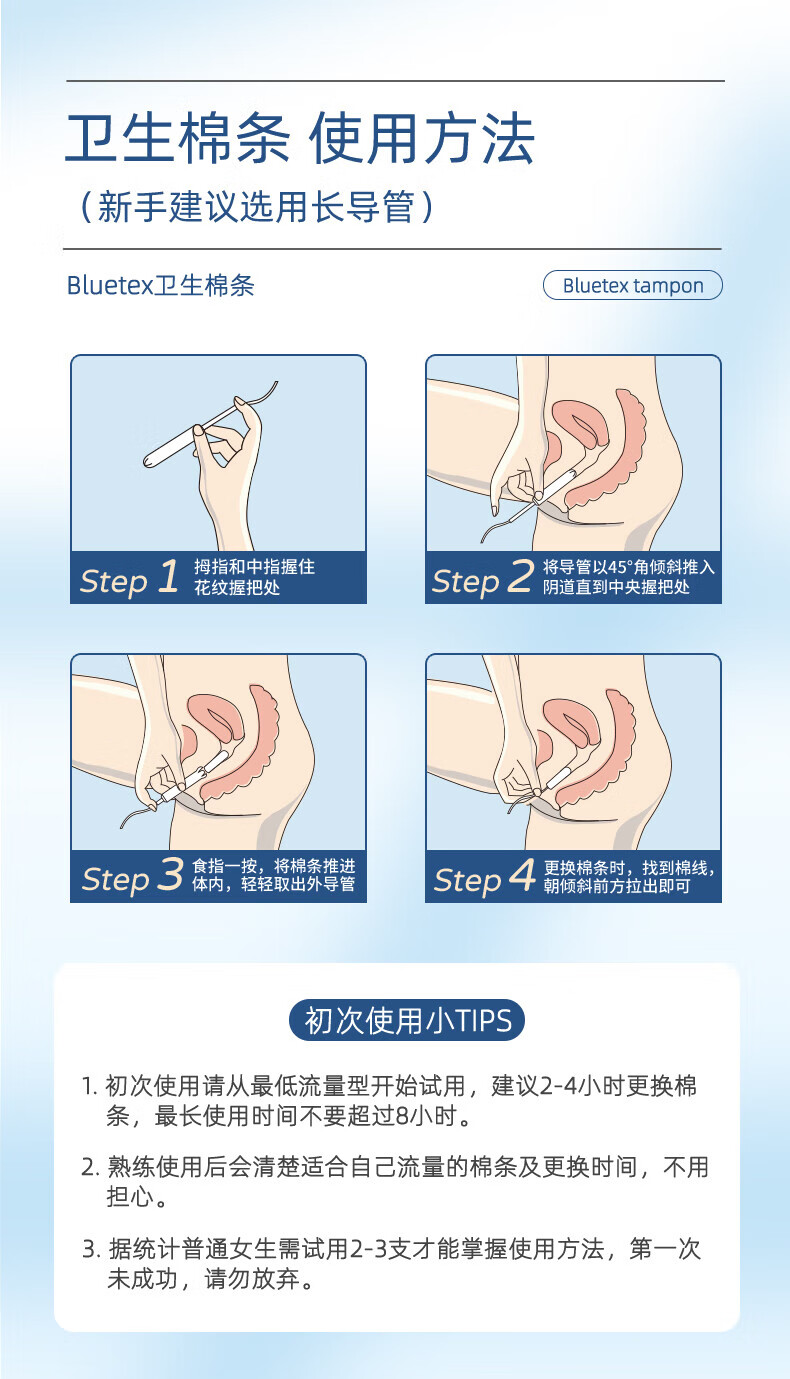 卫生棉条 使用方法

（新手建议选用长导管）

Bluetex卫生棉条

Bluetex tampon

Step 1 拇指和中指握住花纹握把处

Step 2 将导管以45°角倾斜推入阴道直到中央握把处

Step 3 食指一按，将棉条推进体内，轻轻取出外导管

Step 4 更换棉条时，找到棉线，朝倾斜前方拉出即可

初次使用小TIPS

1. 初次使用请从最低流量型开始试用，建议2-4小时更换棉条，最长使用时间不要超过8小时。

2. 熟练使用后会清楚适合自己流量的棉条及更换时间，不用担心。

3. 据统计普通女生需试用2-3支才能掌握使用方法，第一次未成功，请勿放弃。