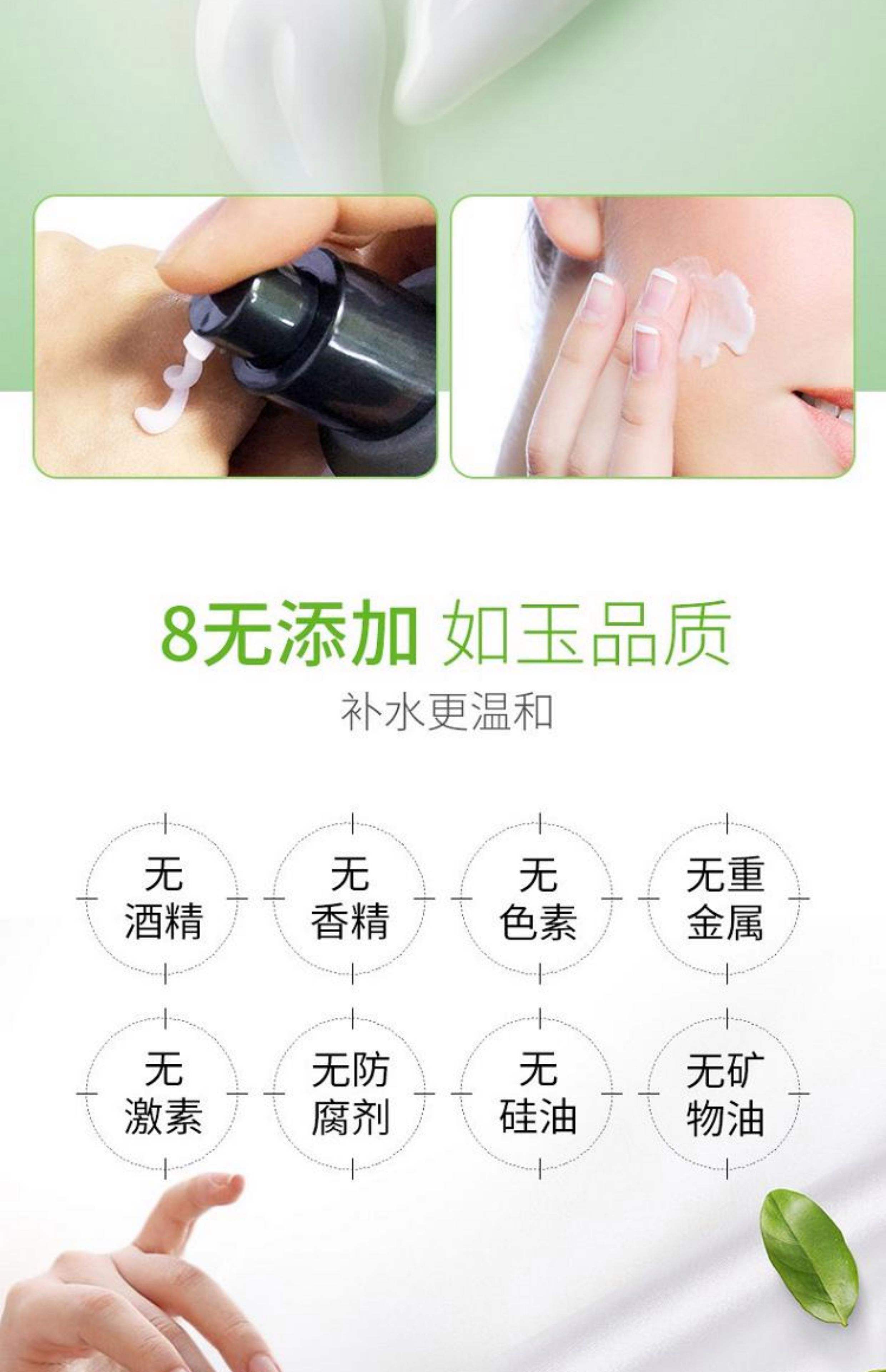 8无添加 如玉品质

补水更温和

无酒精

无香精

无色素

无重金属

无激素

无防腐剂

无硅油

无矿物油