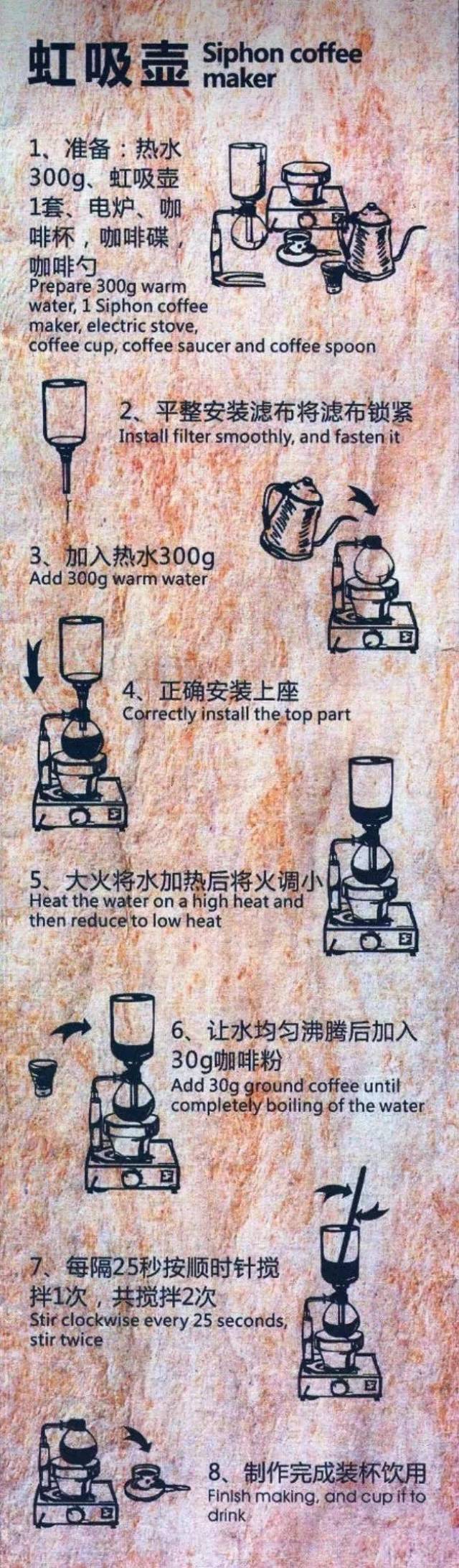 虹吸壶 Siphon coffee maker

1、准备：热水300g、虹吸壶1套、电炉、咖啡杯，咖啡碟，咖啡勺
Prepare 300g warm water, 1 Siphon coffee maker, electric stove, coffee cup, coffee saucer and coffee spoon

2、平整安装滤布将滤布锁紧
Install filter smoothly, and fasten it

3、加入热水300g
Add 300g warm water

4、正确安装上座
Correctly install the top part

5、大火将水加热后将火调小
Heat the water on a high heat and then reduce to low heat

6、让水均匀沸腾后加入30g咖啡粉
Add 30g ground coffee until completely boiling of the water

7、每隔25秒按顺时针搅拌1次，共搅拌2次
Stir clockwise every 25 seconds, stir twice

8、制作完成装杯饮用
Finish making, and cup it to drink