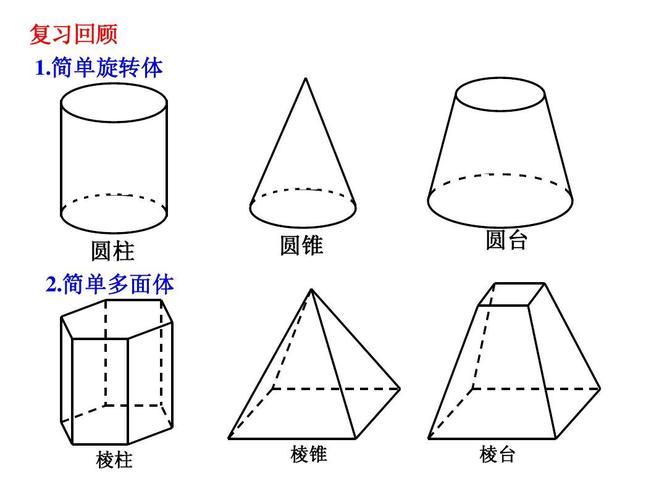 复习回顾

1.简单旋转体

圆柱

圆锥

圆台

2.简单多面体

棱柱

棱锥

棱台