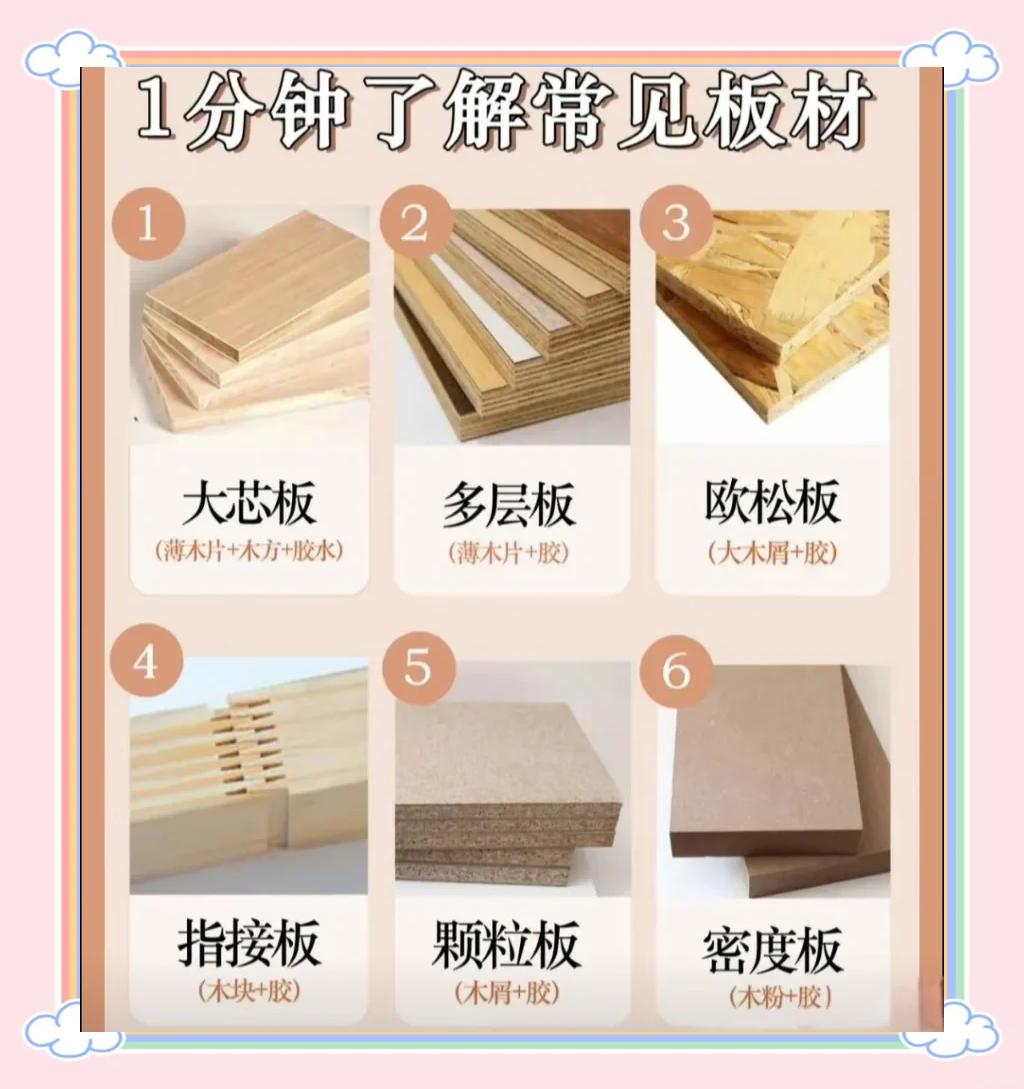 1分钟了解常见板材

1

大芯板
(薄木片+木方+胶水)

2

多层板
(薄木片+胶)

3

欧松板
(大木屑+胶)

4

指接板
(木块+胶)

5

颗粒板
(木屑+胶)

6

密度板
(木粉+胶)