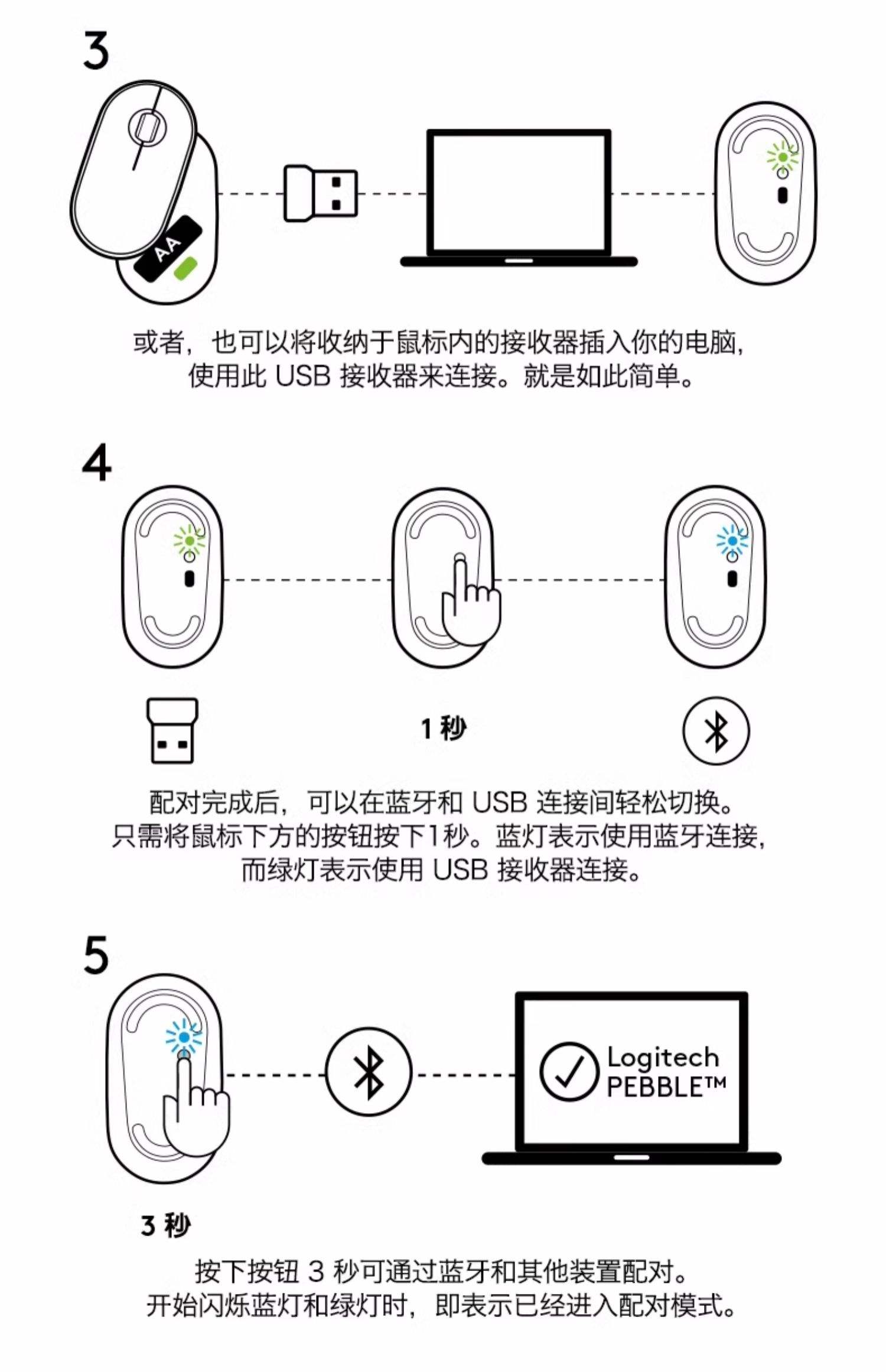 3

AA

或者，也可以将收纳于鼠标内的接收器插入你的电脑，使用此 USB 接收器来连接。就是如此简单。

4

1 秒

配对完成后，可以在蓝牙和 USB 连接间轻松切换。只需将鼠标下方的按钮按下1秒。蓝灯表示使用蓝牙连接，而绿灯表示使用 USB 接收器连接。

5

Logitech PEBBLE™

3 秒

按下按钮 3 秒可通过蓝牙和其他装置配对。开始闪烁蓝灯和绿灯时，即表示已经进入配对模式。