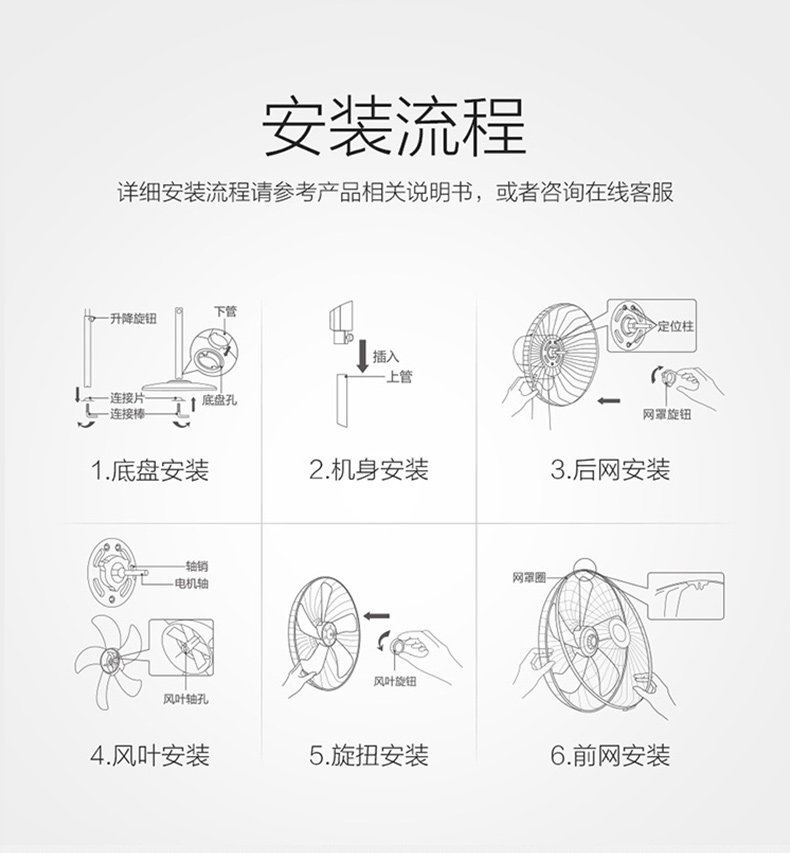 安装流程

详细安装流程请参考产品相关说明书，或者咨询在线客服

升降旋钮
下管
连接片
连接棒
底盘孔

1.底盘安装

插入
上管

2.机身安装

定位柱
网罩旋钮

3.后网安装

轴销
电机轴
风叶轴孔

4.风叶安装

风叶旋钮

5.旋扭安装

网罩圈

6.前网安装