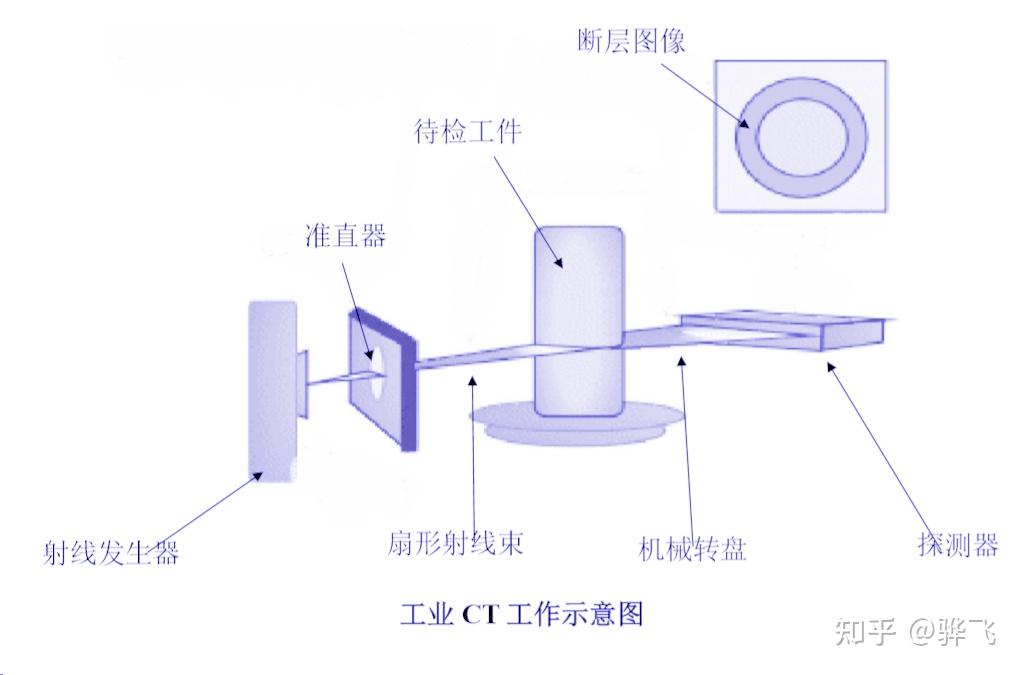 断层图像

待检工件

准直器

射线发生器

扇形射线束

机械转盘

探测器

工业 CT 工作示意图

知乎 @骅飞