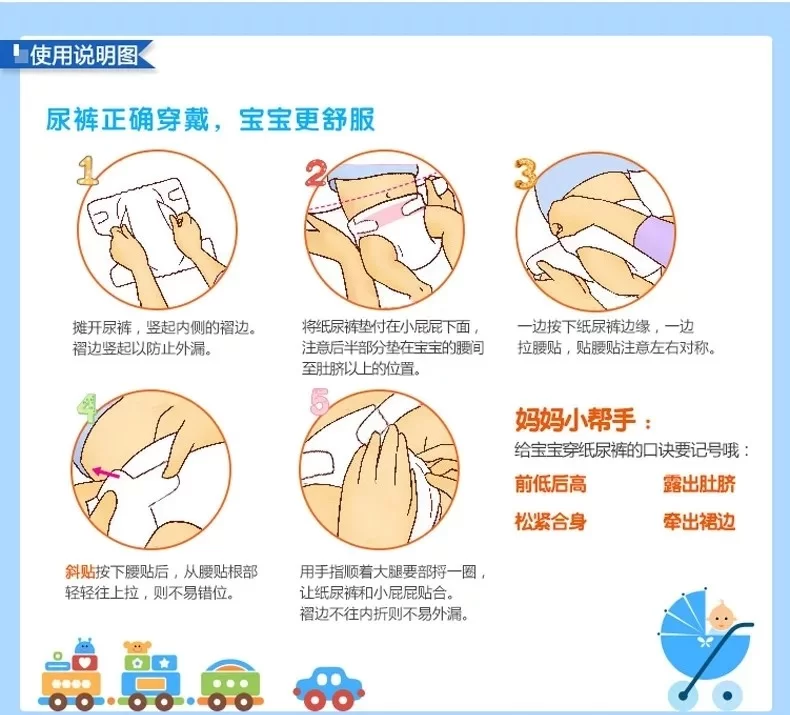 使用说明图

尿裤正确穿戴，宝宝更舒服

1

摊开尿裤，竖起内侧的褶边。褶边竖起以防止外漏。

2

将纸尿裤垫付在小屁屁下面，注意后半部分垫在宝宝的腰间至肚脐以上的位置。

3

一边按下纸尿裤边缘，一边拉腰贴，贴腰贴注意左右对称。

4

斜贴按下腰贴后，从腰贴根部轻轻往上拉，则不易错位。

5

用手指顺着大腿要部捋一圈，让纸尿裤和小屁屁贴合。褶边不往内折则不易外漏。

妈妈小帮手：

给宝宝穿纸尿裤的口诀要记号哦：

前低后高　露出肚脐

松紧合身　牵出褶边