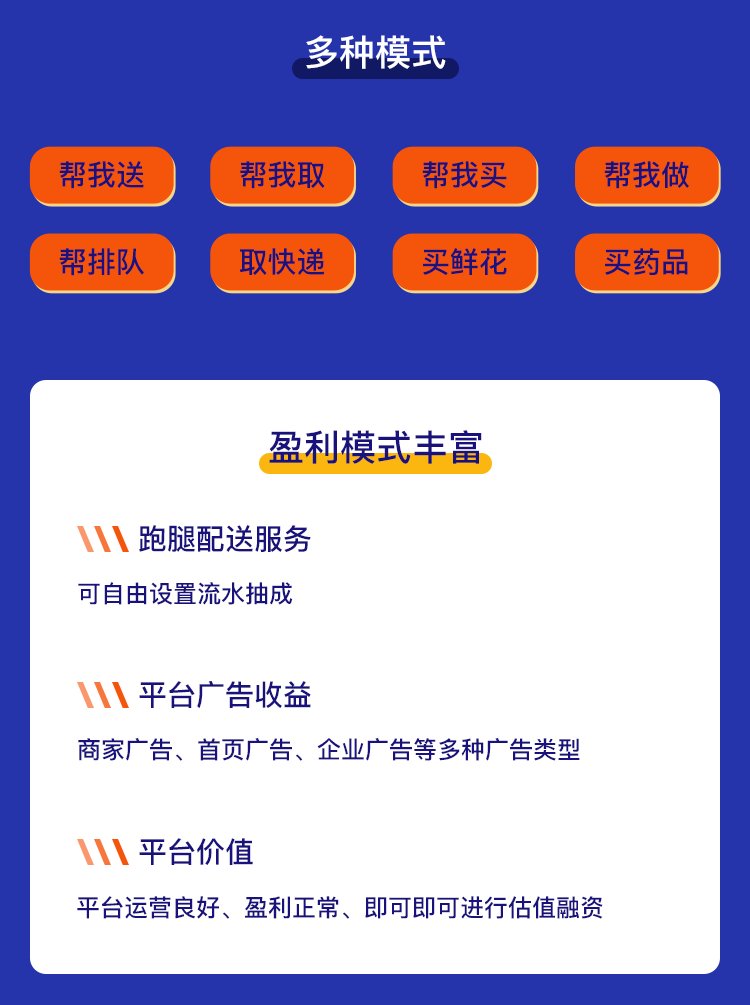 多种模式

帮我送 帮我取 帮我买 帮我做

帮排队 取快递 买鲜花 买药品

盈利模式丰富

跑腿配送服务

可自由设置流水抽成

平台广告收益

商家广告、首页广告、企业广告等多种广告类型

平台价值

平台运营良好、盈利正常、即可即可进行估值融资