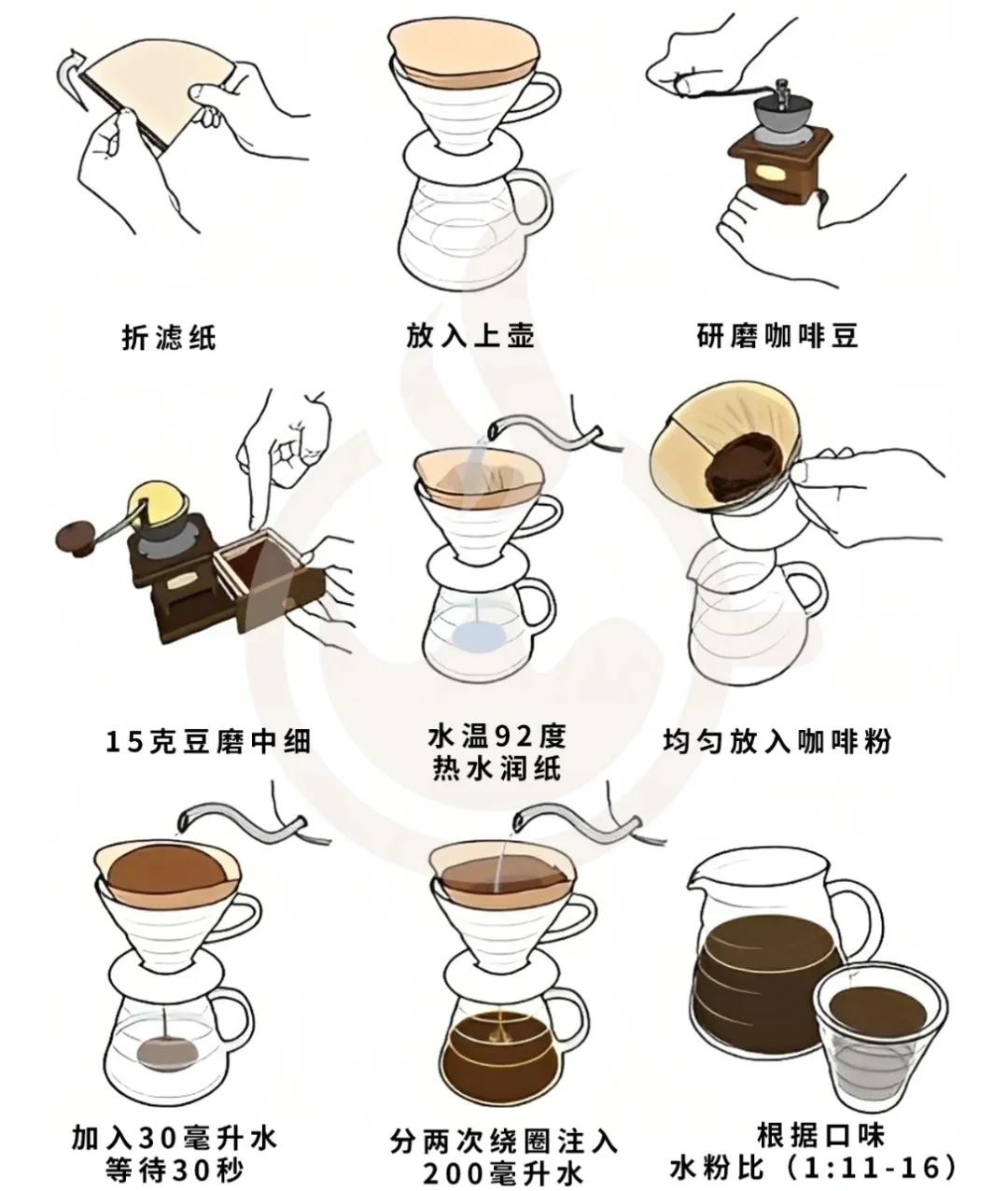 折滤纸

放入上壶

研磨咖啡豆

15克豆磨中细

水温92度
热水润纸

均匀放入咖啡粉

加入30毫升水
等待30秒

分两次绕圈注入
200毫升水

根据口味
水粉比（1:11-16）