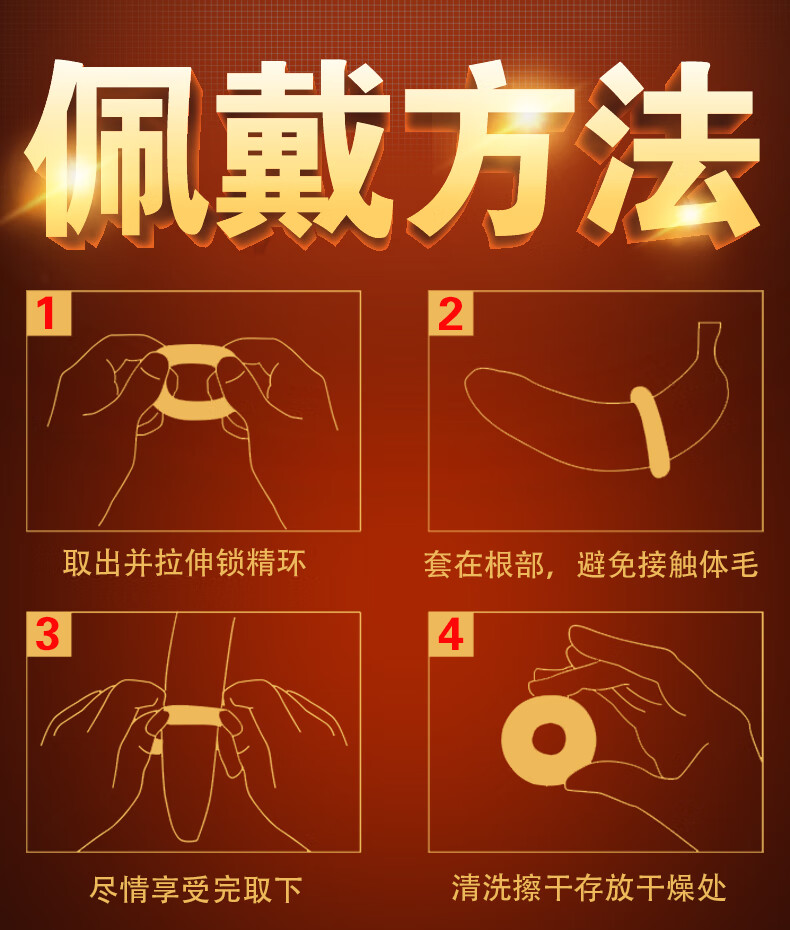 佩戴方法

1

取出并拉伸锁精环

2

套在根部，避免接触体毛

3

尽情享受完取下

4

清洗擦干存放干燥处